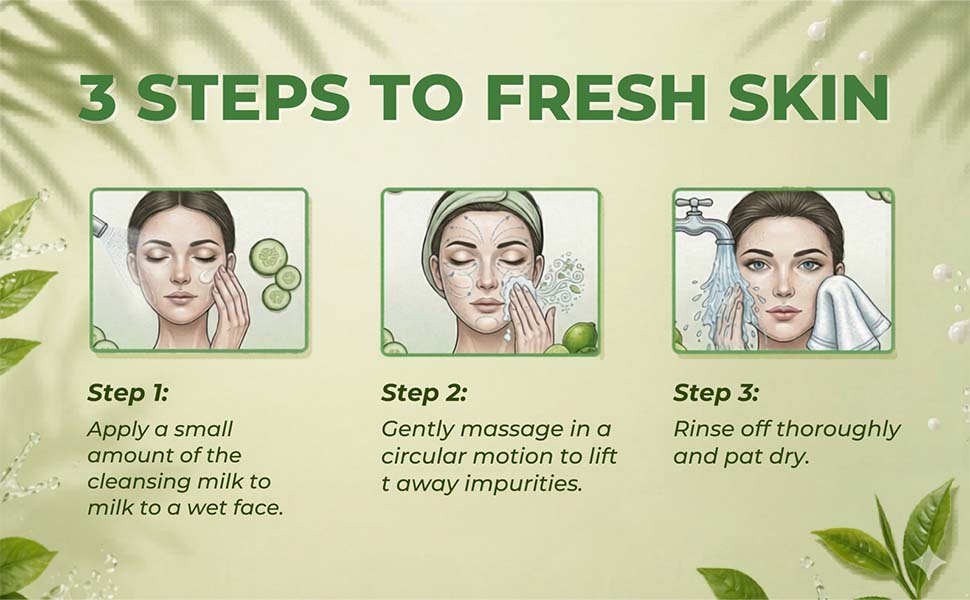 3 STEPS TO FRESH SKIN

Step 1:
Apply a small amount of the cleansing milk to milk to a wet face.

Step 2:
Gently massage in a circular motion to lift t away impurities.

Step 3:
Rinse off thoroughly and pat dry.