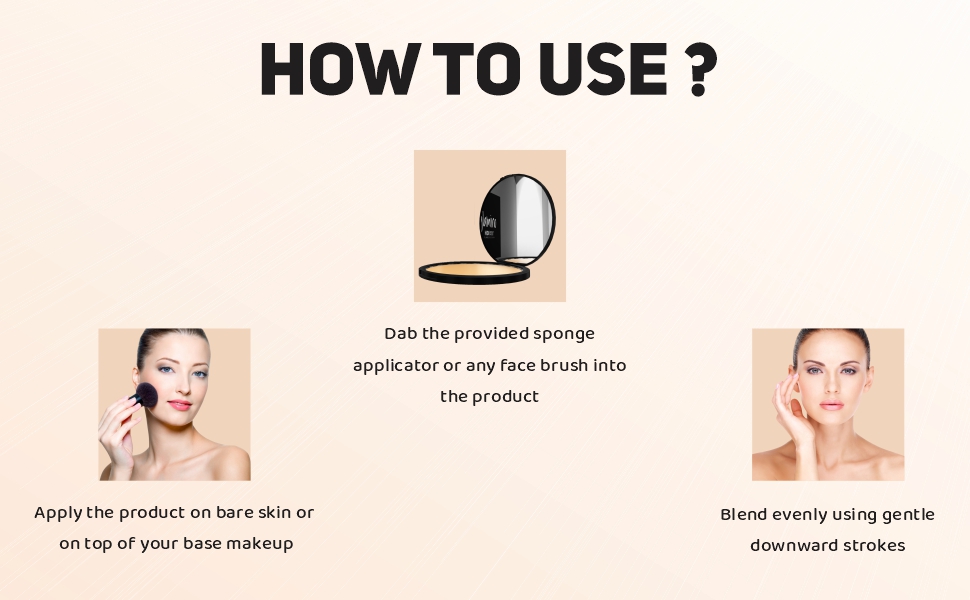 HOW TO USE ?

Dab the provided sponge applicator or any face brush into the product

Apply the product on bare skin or on top of your base makeup

Blend evenly using gentle downward strokes