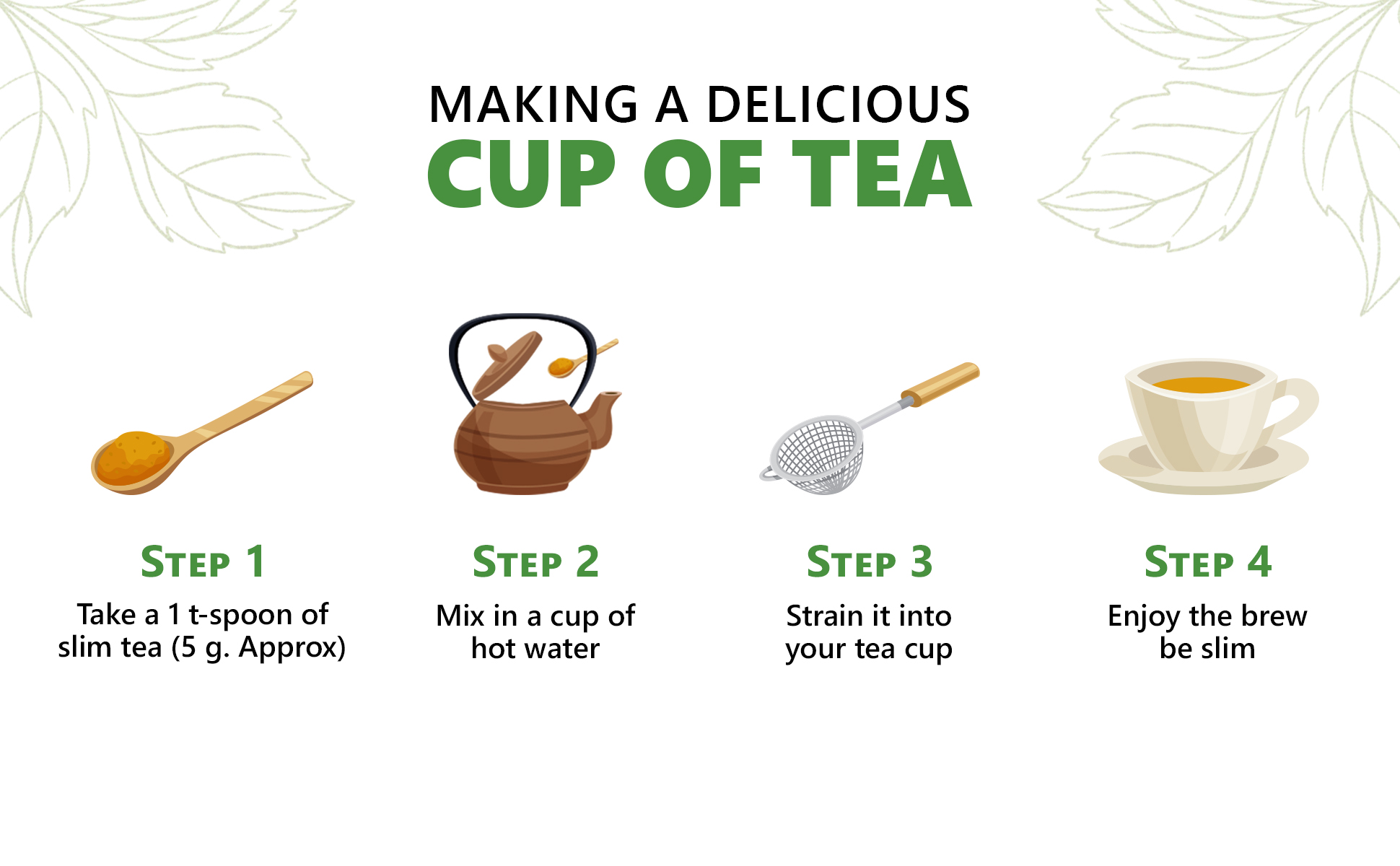 MAKING A DELICIOUS
CUP OF TEA

STEP 1
Take a 1 t-spoon of slim tea (5 g. Approx)

STEP 2
Mix in a cup of hot water

STEP 3
Strain it into your tea cup

STEP 4
Enjoy the brew be slim