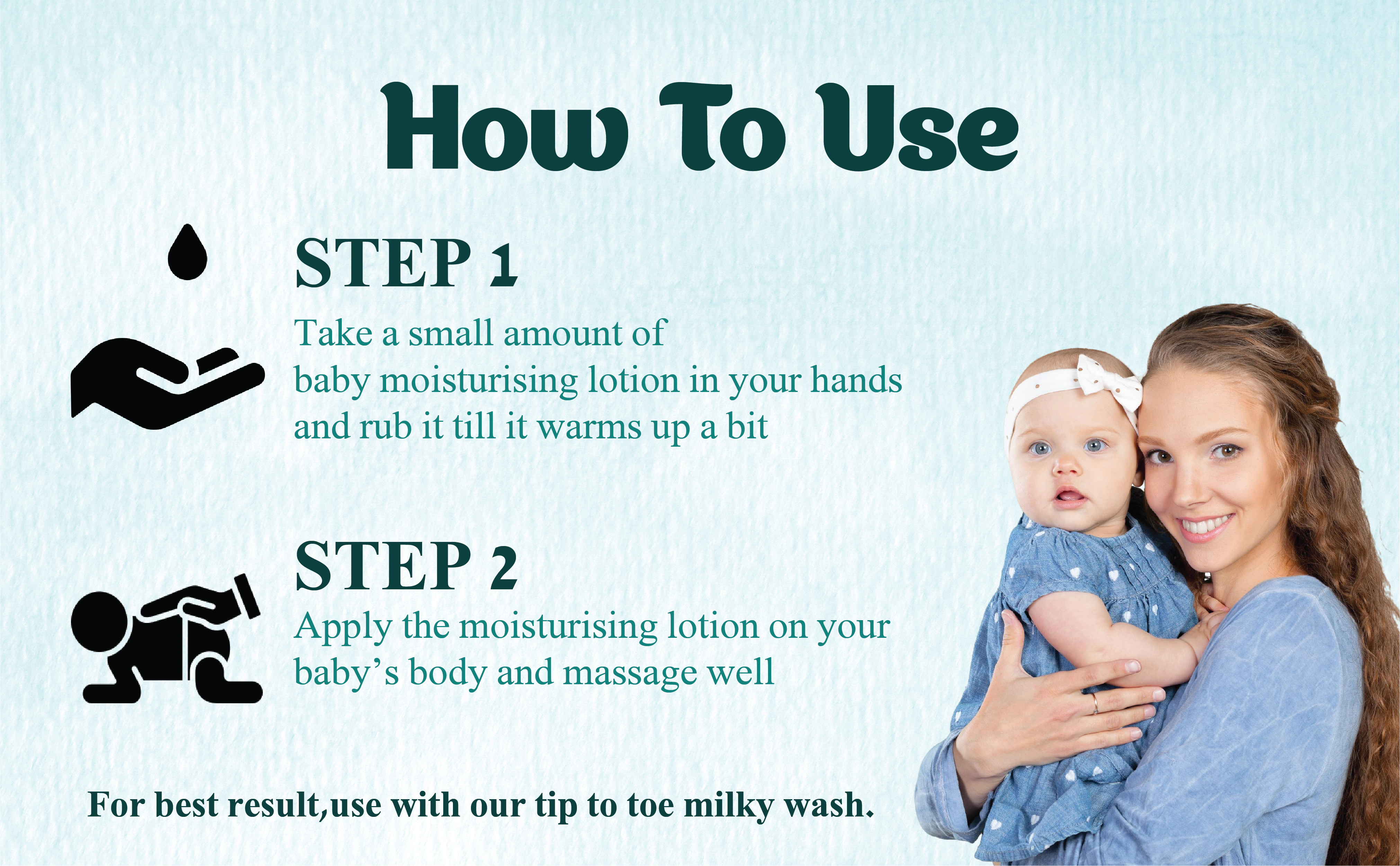 How To Use

STEP 1

Take a small amount of baby moisturising lotion in your hands and rub it till it warms up a bit

STEP 2

Apply the moisturising lotion on your baby’s body and massage well

For best result,use with our tip to toe milky wash.